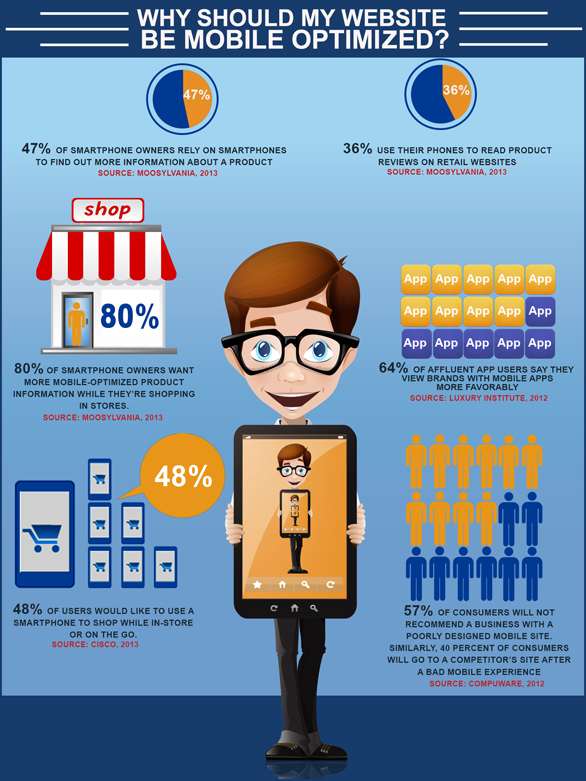 WHY SHOULD MY WEBSITE BE MOBILE OPTIMIZED?

47%

47% OF SMARTPHONE OWNERS RELY ON SMARTPHONES TO FIND OUT MORE INFORMATION ABOUT A PRODUCT
SOURCE: MOOSYLVANIA, 2013

36%

36% USE THEIR PHONES TO READ PRODUCT REVIEWS ON RETAIL WEBSITES
SOURCE: MOOSYLVANIA, 2013

shop

80%

80% OF SMARTPHONE OWNERS WANT MORE MOBILE-OPTIMIZED PRODUCT INFORMATION WHILE THEY'RE SHOPPING IN STORES.
SOURCE: MOOSYLVANIA, 2013

App App App App App
App App App App App
App App App App App

64% OF AFFLUENT APP USERS SAY THEY VIEW BRANDS WITH MOBILE APPS MORE FAVORABLY
SOURCE: LUXURY INSTITUTE, 2012

48%

48% OF USERS WOULD LIKE TO USE A SMARTPHONE TO SHOP WHILE IN-STORE OR ON THE GO.
SOURCE: CISCO, 2013

57% OF CONSUMERS WILL NOT RECOMMEND A BUSINESS WITH A POORLY DESIGNED MOBILE SITE. SIMILARLY, 40 PERCENT OF CONSUMERS WILL GO TO A COMPETITOR'S SITE AFTER A BAD MOBILE EXPERIENCE
SOURCE: COMPUWARE, 2012